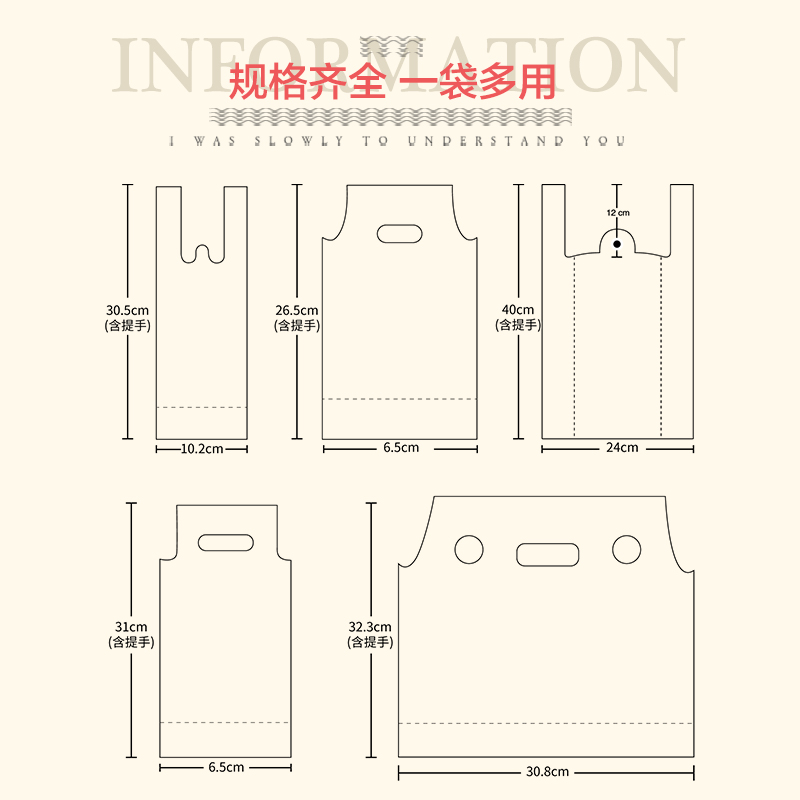 INFORMATION
规格齐全 一袋多用
I WAS SLOWLY TO UNDERSTAND YOU

30.5cm
(含提手)
10.2cm

26.5cm
(含提手)
6.5cm

12 cm
40cm
(含提手)
24cm

31cm
(含提手)
6.5cm

32.3cm
(含提手)
30.8cm